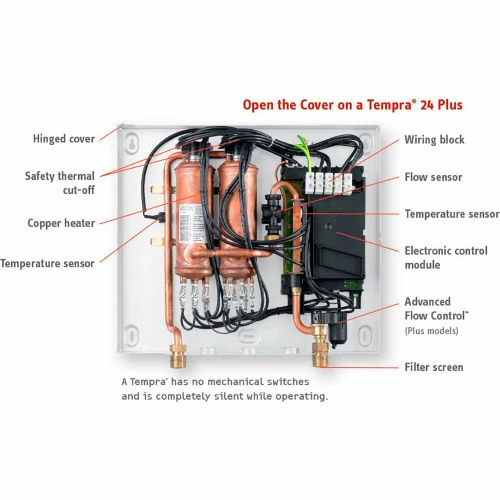 Open the Cover on a Tempra® 24 Plus

Hinged cover

Safety thermal cut-off

Copper heater

Temperature sensor

Wiring block

Flow sensor

Temperature sensor

Electronic control module

Advanced Flow Control™ (Plus models)

Filter screen

A Tempra® has no mechanical switches and is completely silent while operating.